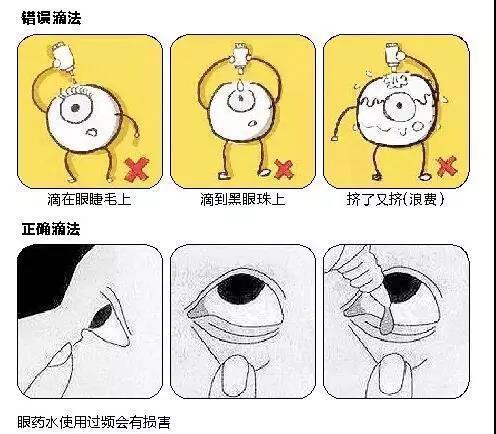 错误滴法

滴在眼睫毛上

滴到黑眼珠上

挤了又挤(浪费)

正确滴法

眼药水使用过频会有损害